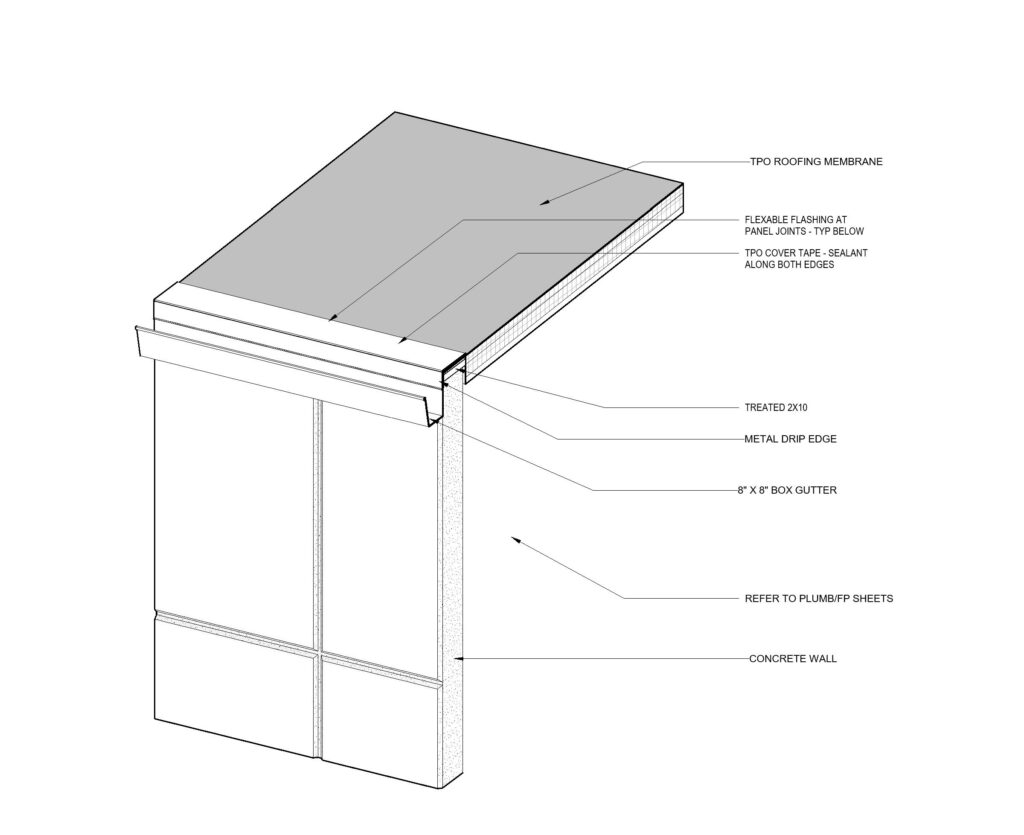 TPO ROOFING MEMBRANE

FLEXABLE FLASHING AT PANEL JOINTS - TYP BELOW

TPO COVER TAPE - SEALANT ALONG BOTH EDGES

TREATED 2X10

METAL DRIP EDGE

8" X 8" BOX GUTTER

REFER TO PLUMB/FP SHEETS

CONCRETE WALL