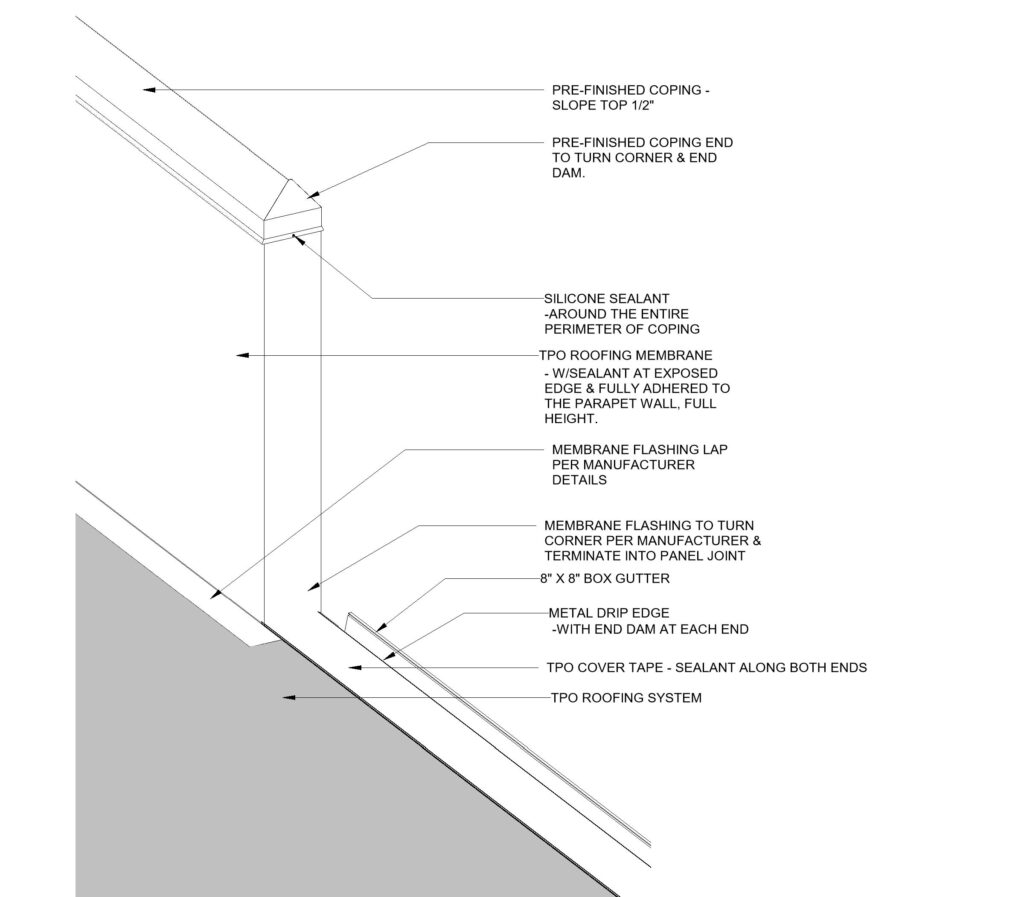 PRE-FINISHED COPING - SLOPE TOP 1/2"

PRE-FINISHED COPING END TO TURN CORNER & END DAM.

SILICONE SEALANT -AROUND THE ENTIRE PERIMETER OF COPING

TPO ROOFING MEMBRANE - W/SEALANT AT EXPOSED EDGE & FULLY ADHERED TO THE PARAPET WALL, FULL HEIGHT.

MEMBRANE FLASHING LAP PER MANUFACTURER DETAILS

MEMBRANE FLASHING TO TURN CORNER PER MANUFACTURER & TERMINATE INTO PANEL JOINT

8" X 8" BOX GUTTER

METAL DRIP EDGE -WITH END DAM AT EACH END

TPO COVER TAPE - SEALANT ALONG BOTH ENDS

TPO ROOFING SYSTEM